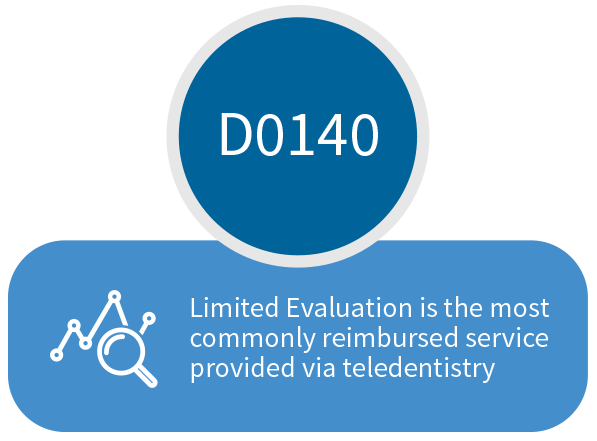 D0140

Limited Evaluation is the most commonly reimbursed service provided via teledentistry